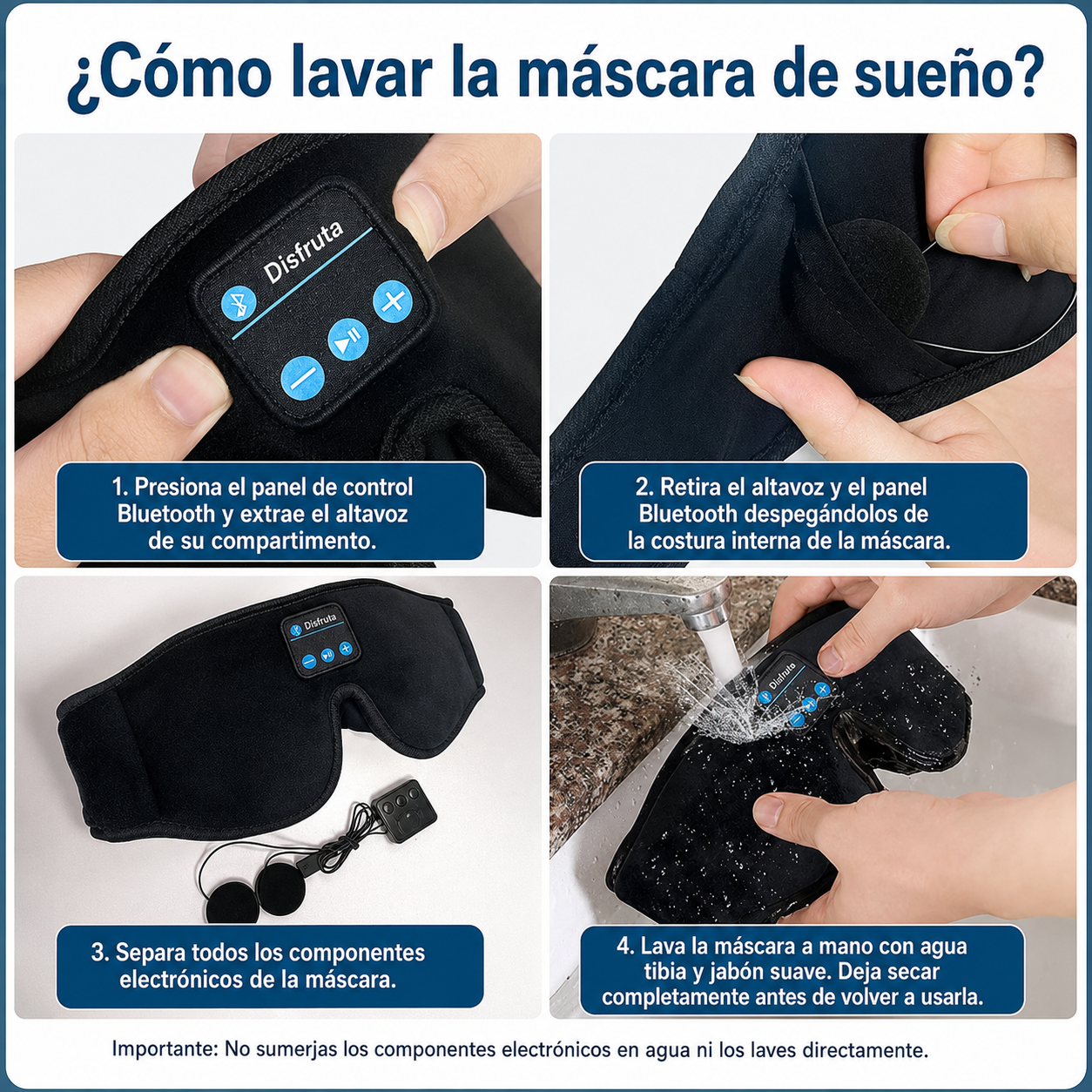 ¿Cómo lavar la máscara de sueño?

Disfruta

1. Presiona el panel de control Bluetooth y extrae el altavoz de su compartimento.

2. Retira el altavoz y el panel Bluetooth despegándolos de la costura interna de la máscara.

Disfruta

3. Separa todos los componentes electrónicos de la máscara.

Disfruta

4. Lava la máscara a mano con agua tibia y jabón suave. Deja secar completamente antes de volver a usarla.

Importante: No sumerjas los componentes electrónicos en agua ni los laves directamente.