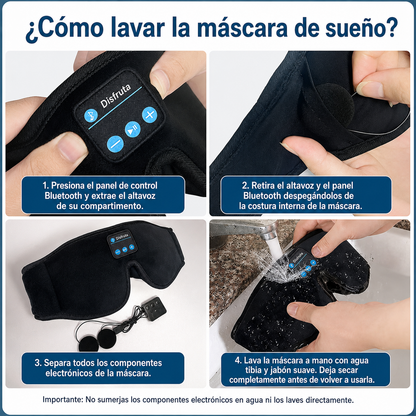 ¿Cómo lavar la máscara de sueño?

Disfruta

1. Presiona el panel de control Bluetooth y extrae el altavoz de su compartimento.

2. Retira el altavoz y el panel Bluetooth despegándolos de la costura interna de la máscara.

Disfruta

3. Separa todos los componentes electrónicos de la máscara.

Disfruta

4. Lava la máscara a mano con agua tibia y jabón suave. Deja secar completamente antes de volver a usarla.

Importante: No sumerjas los componentes electrónicos en agua ni los laves directamente.